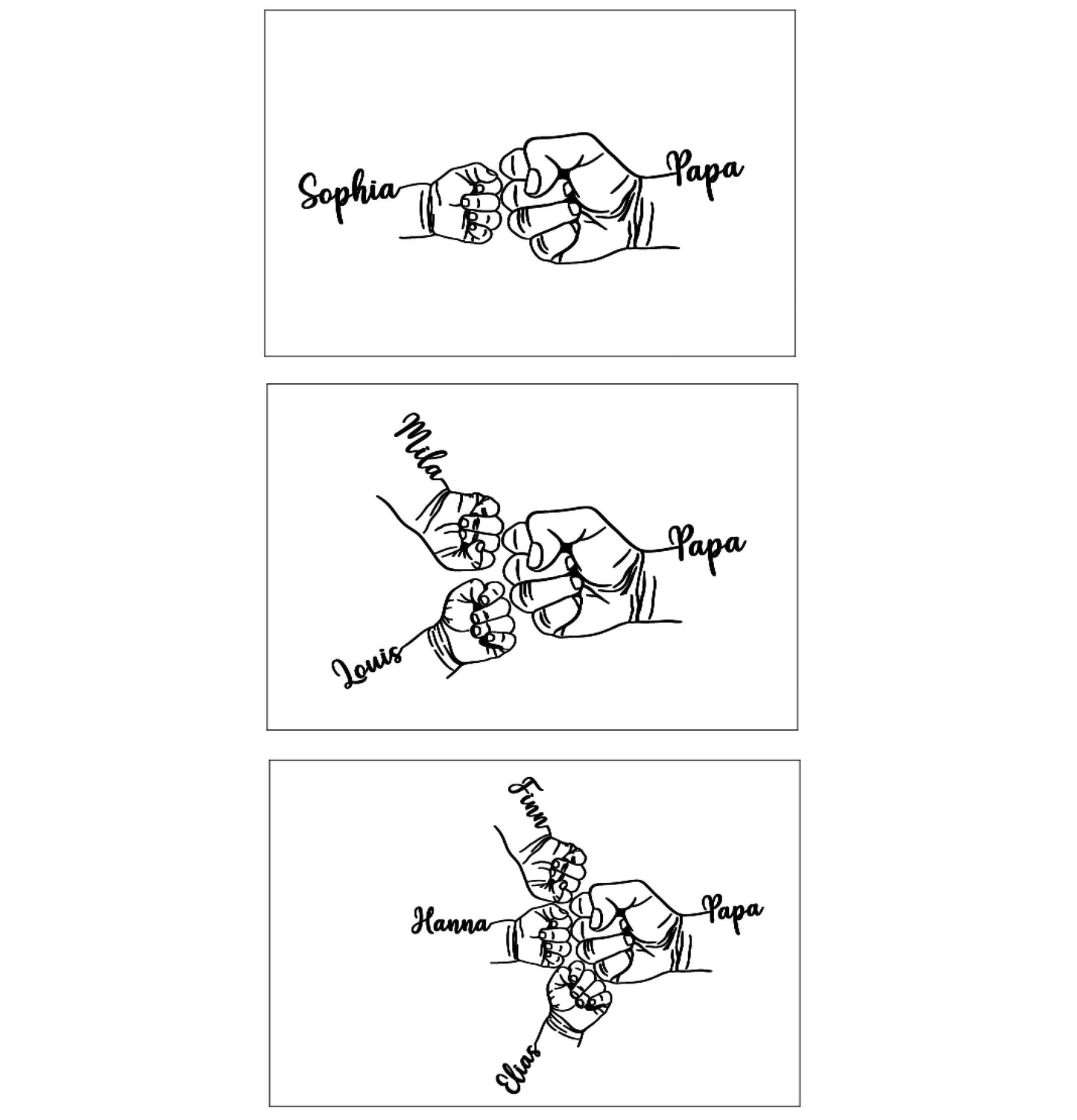 Sophia
Papa

Mila
Papa
Louis

Finn
Hanna
Papa
Elias